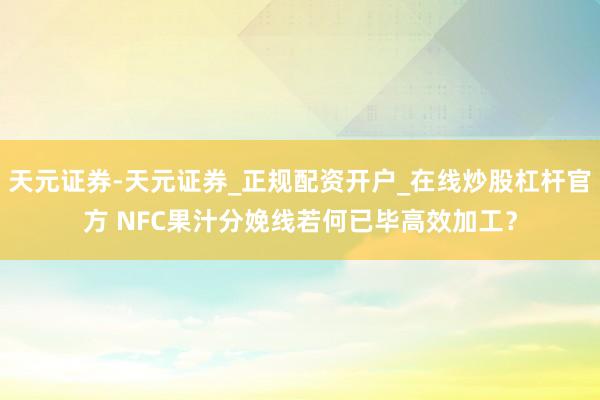 天元证券-天元证券_正规配资开户_在线炒股杠杆官方 NFC果汁分娩线若何已毕高效加工？